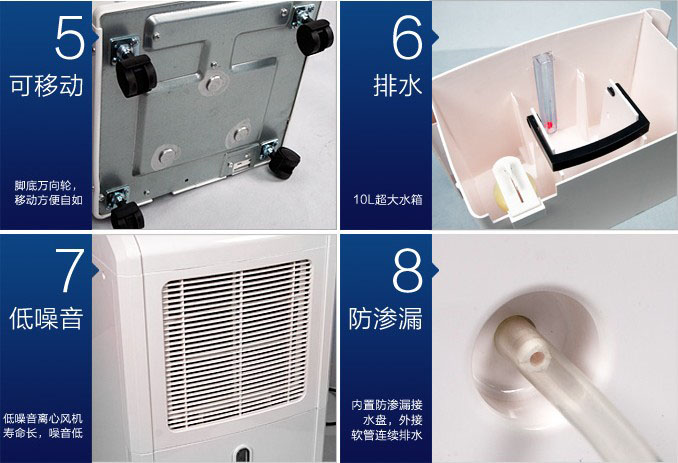 5
可移动

脚底万向轮，移动方便自如

6
排水

10L超大水箱

7
低噪音

低噪音离心风机寿命长，噪音低

8
防渗漏

内置防渗漏接水盘，外接软管连续排水